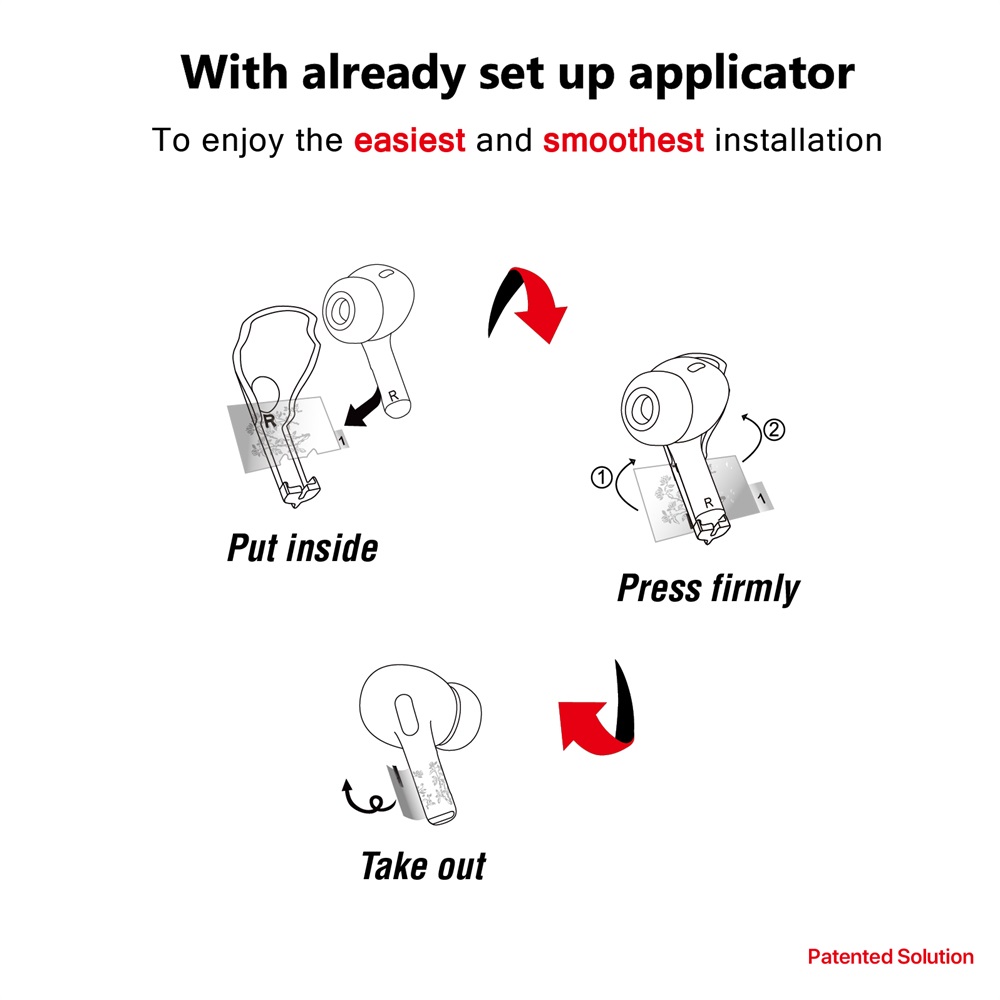 With already set up applicator

To enjoy the easiest and smoothest installation

R

R

1

Put inside

①

②

R

1

Press firmly

Take out

Patented Solution